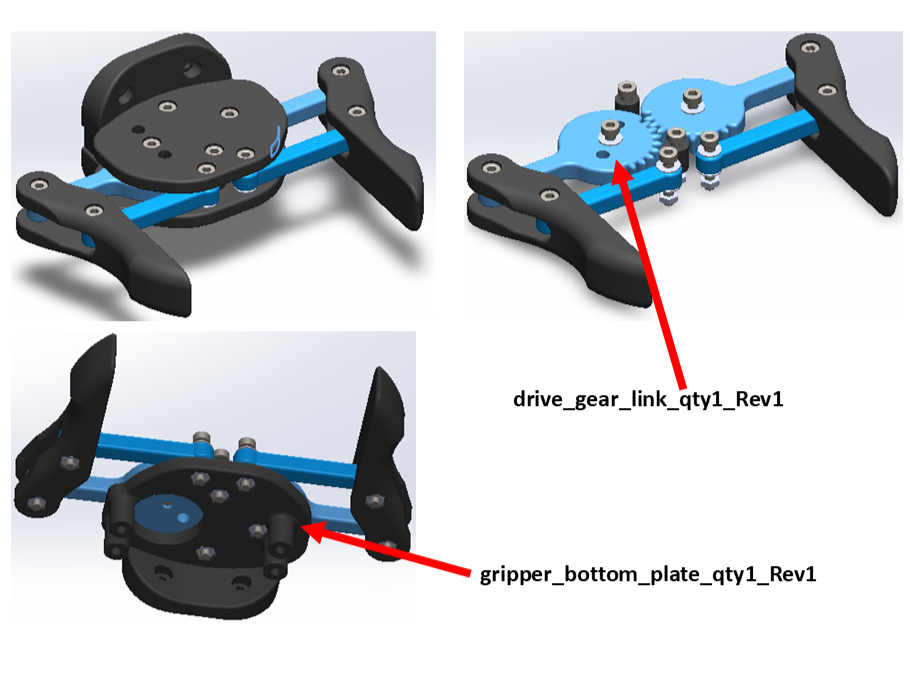 drive_gear_link_qty1_Rev1

gripper_bottom_plate_qty1_Rev1